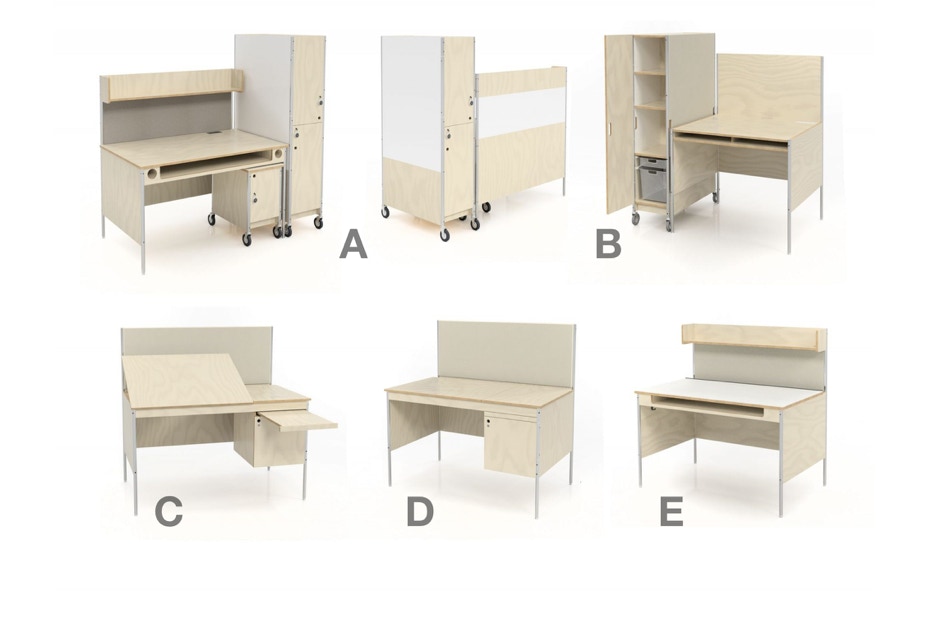 A

B

C

D

E