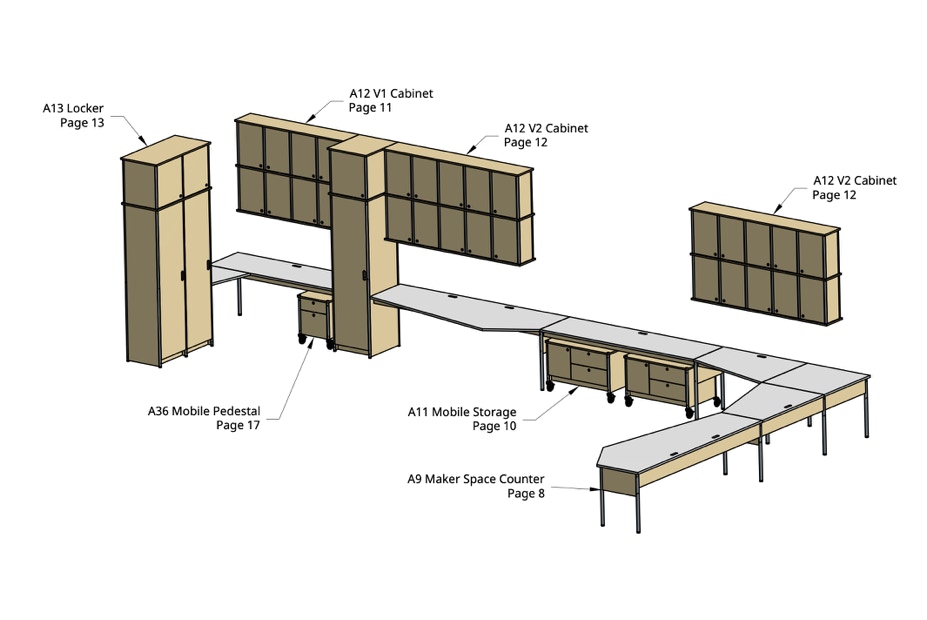 A13 Locker
Page 13

A12 V1 Cabinet
Page 11

A12 V2 Cabinet
Page 12

A12 V2 Cabinet
Page 12

A36 Mobile Pedestal
Page 17

A11 Mobile Storage
Page 10

A9 Maker Space Counter
Page 8